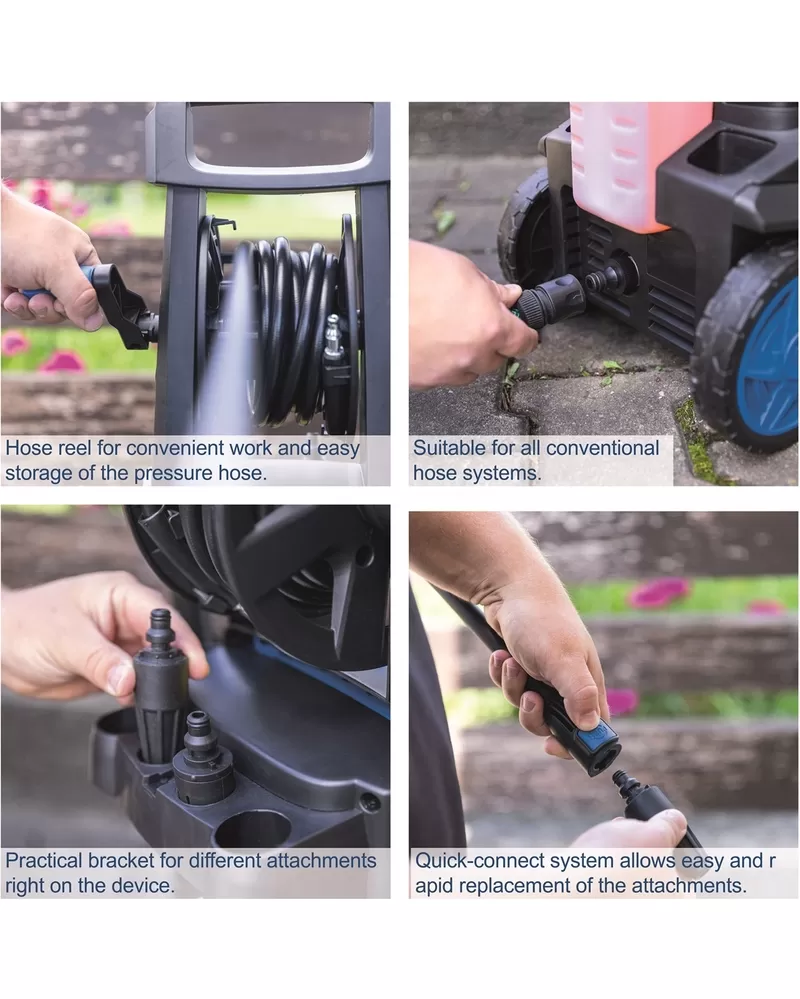 Hose reel for convenient work and easy storage of the pressure hose.

Suitable for all conventional hose systems.

Practical bracket for different attachments right on the device.

Quick-connect system allows easy and r apid replacement of the attachments.